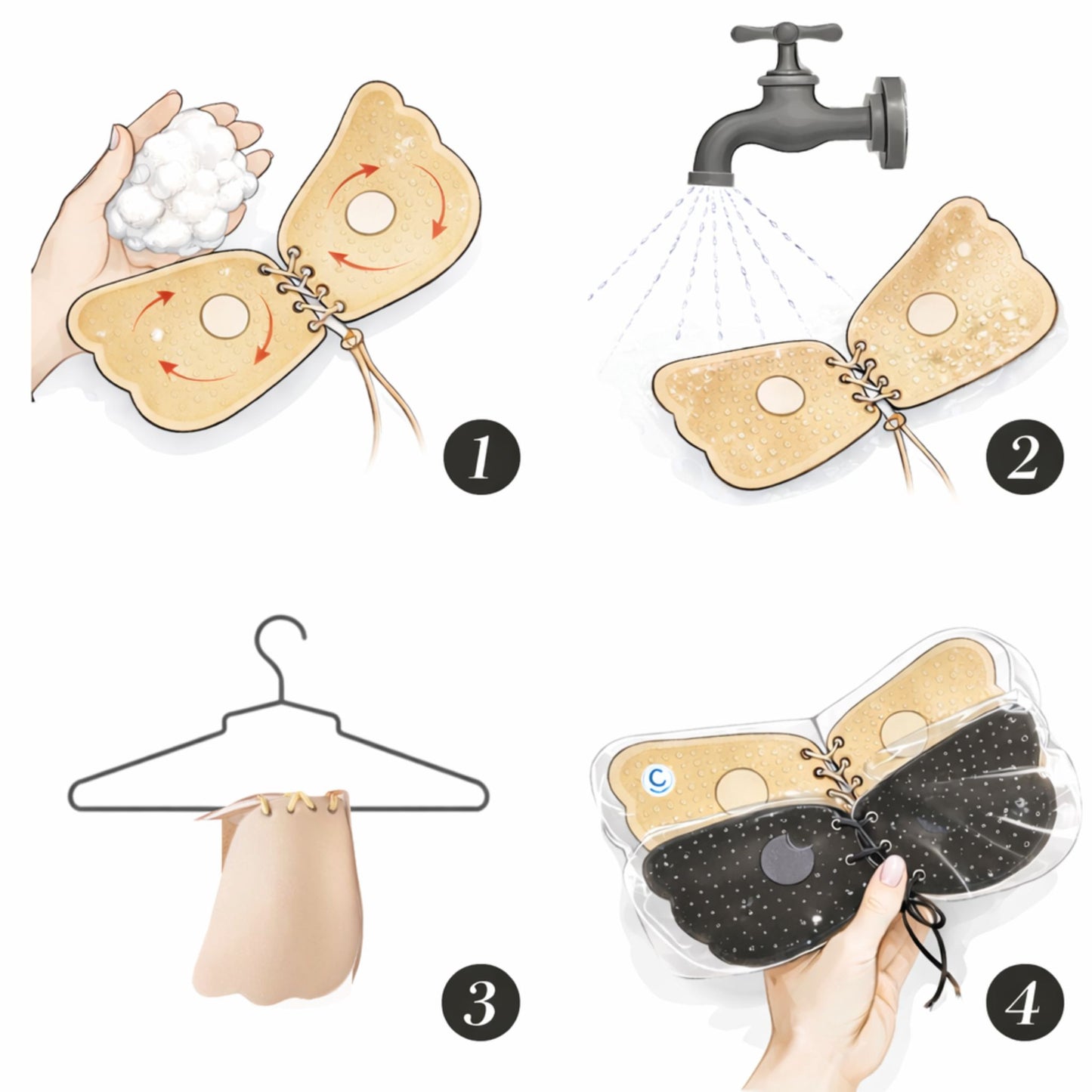 1

2

3

4